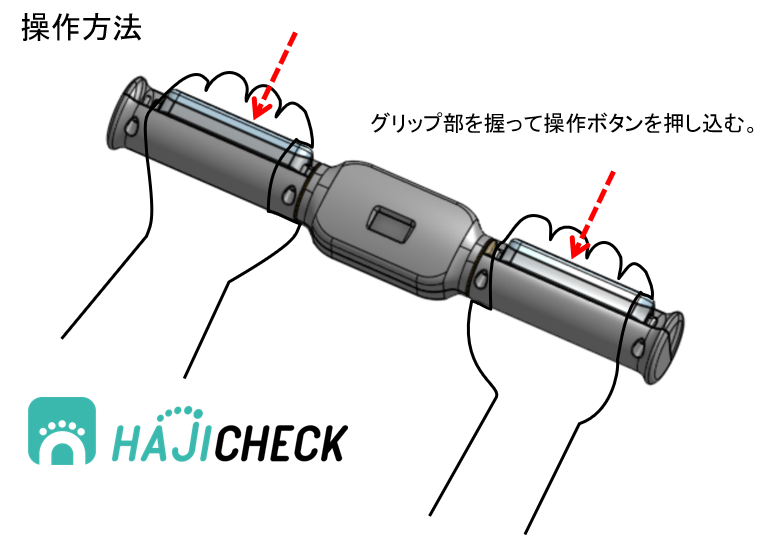 操作方法

グリップ部を握って操作ボタンを押し込む。

HAJICHECK